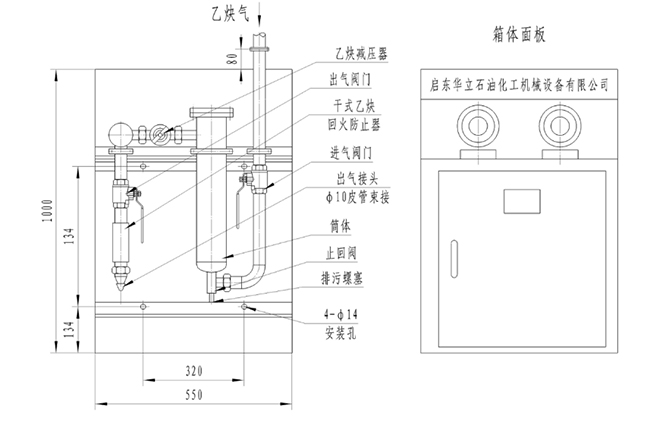 乙炔气

80

乙炔减压器

出气阀门

干式乙炔
回火防止器

进气阀门

出气接头
φ10皮管束接

筒体

止回阀

排污螺塞

4-φ14
安装孔

1000

134

134

320

550

箱体面板

启东华立石油化工机械设备有限公司